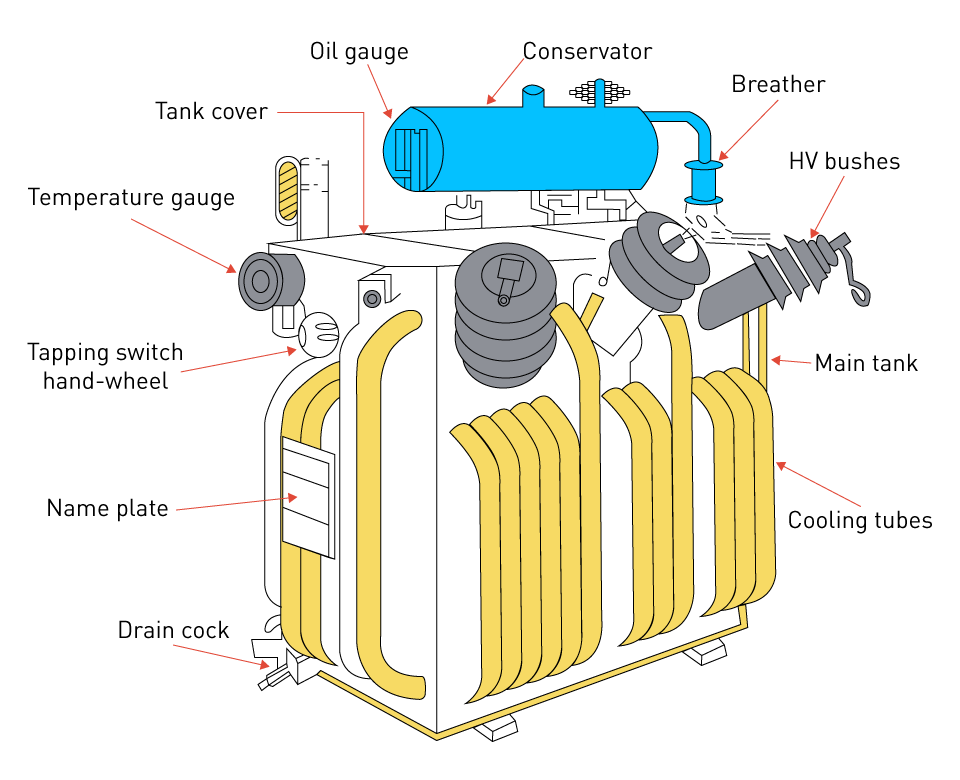 Oil gauge
Conservator
Breather
Tank cover
HV bushes
Temperature gauge
Tapping switch hand-wheel
Main tank
Name plate
Cooling tubes
Drain cock